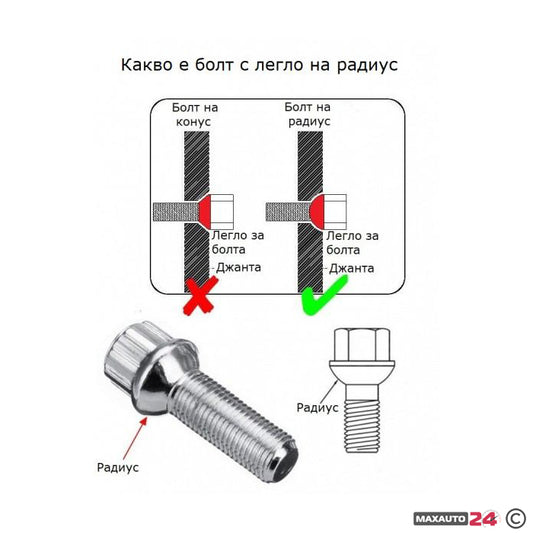 Какво е болт с легло на радиус

Болт на конус

Легло за болта

Джанта

Болт на радиус

Легло за болта

Джанта

Радиус

Радиус

MAXAUTO 24 ©