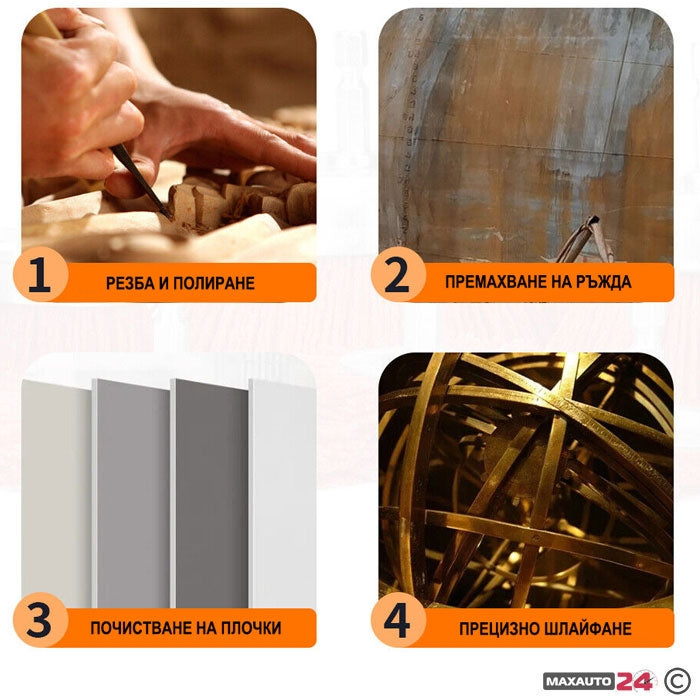 1 РЕЗБА И ПОЛИРАНЕ

2 ПРЕМАХВАНЕ НА РЪЖДА

3 ПОЧИСТВАНЕ НА ПЛОЧКИ

4 ПРЕЦИЗНО ШЛАЙФАНЕ

MAXAUTO 24 ©